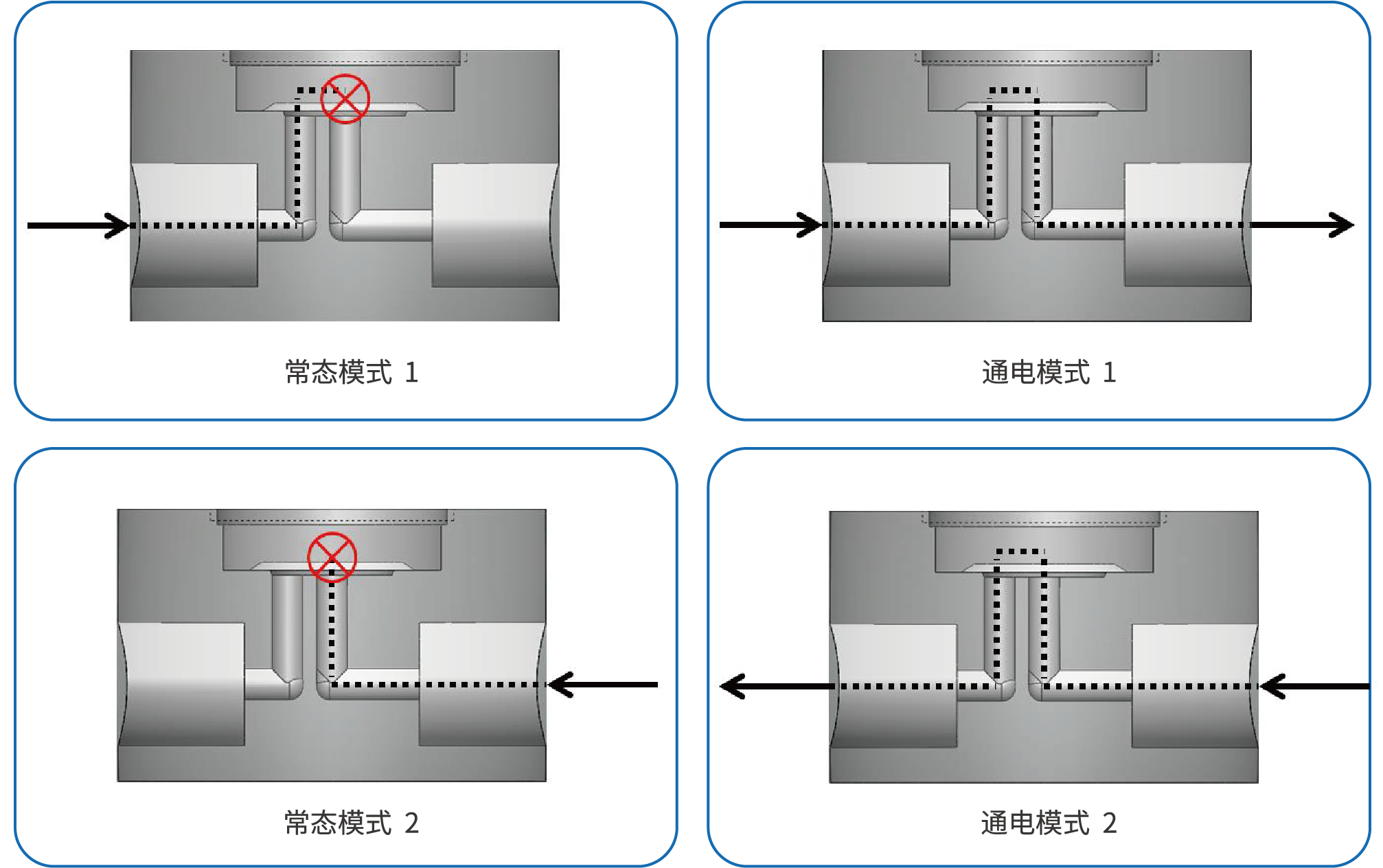 常态模式 1

通电模式 1

常态模式 2

通电模式 2